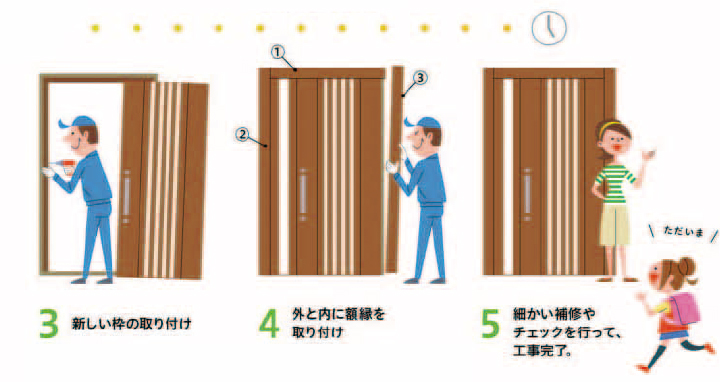 ①

②

③

ただいま

3 新しい枠の取り付け

4 外と内に額縁を取り付け

5 細かい補修やチェックを行って、工事完了。